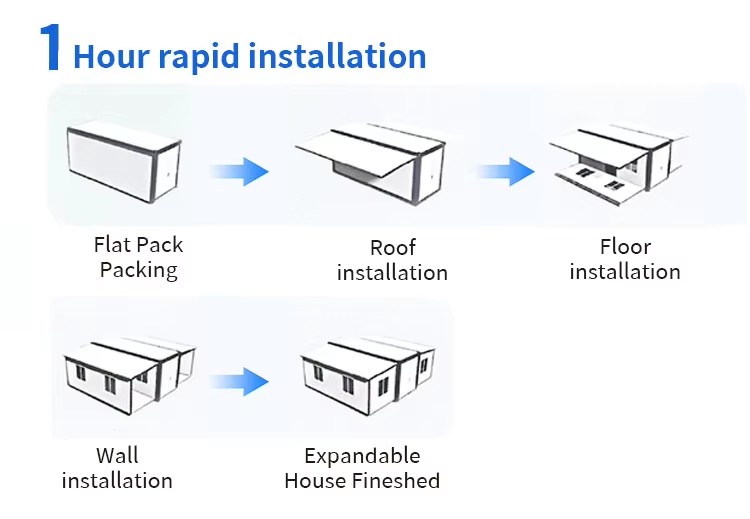 1 Hour rapid installation

Flat Pack Packing

Roof installation

Floor installation

Wall installation

Expandable House Fineshed