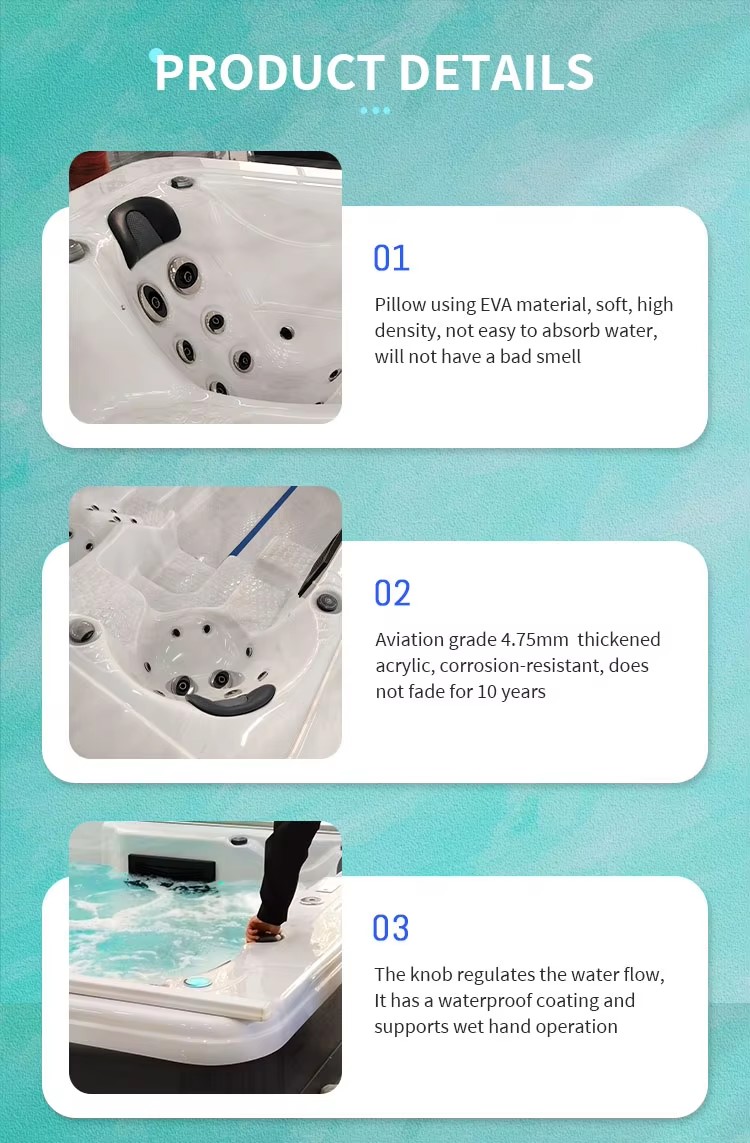 PRODUCT DETAILS

01

Pillow using EVA material, soft, high density, not easy to absorb water, will not have a bad smell

02

Aviation grade 4.75mm thickened acrylic, corrosion-resistant, does not fade for 10 years

03

The knob regulates the water flow, It has a waterproof coating and supports wet hand operation