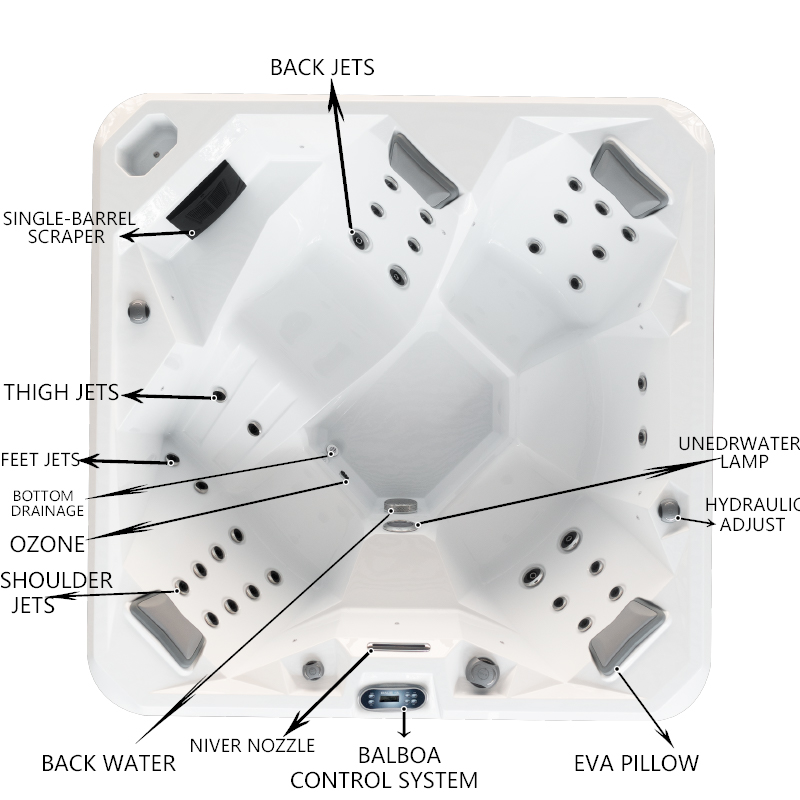 BACK JETS

SINGLE-BARREL SCRAPER

THIGH JETS

FEET JETS

BOTTOM DRAINAGE

OZONE

SHOULDER JETS

UNEDRWATER LAMP

HYDRAULIC ADJUST

BACK WATER

NIVER NOZZLE

BALBOA CONTROL SYSTEM

EVA PILLOW