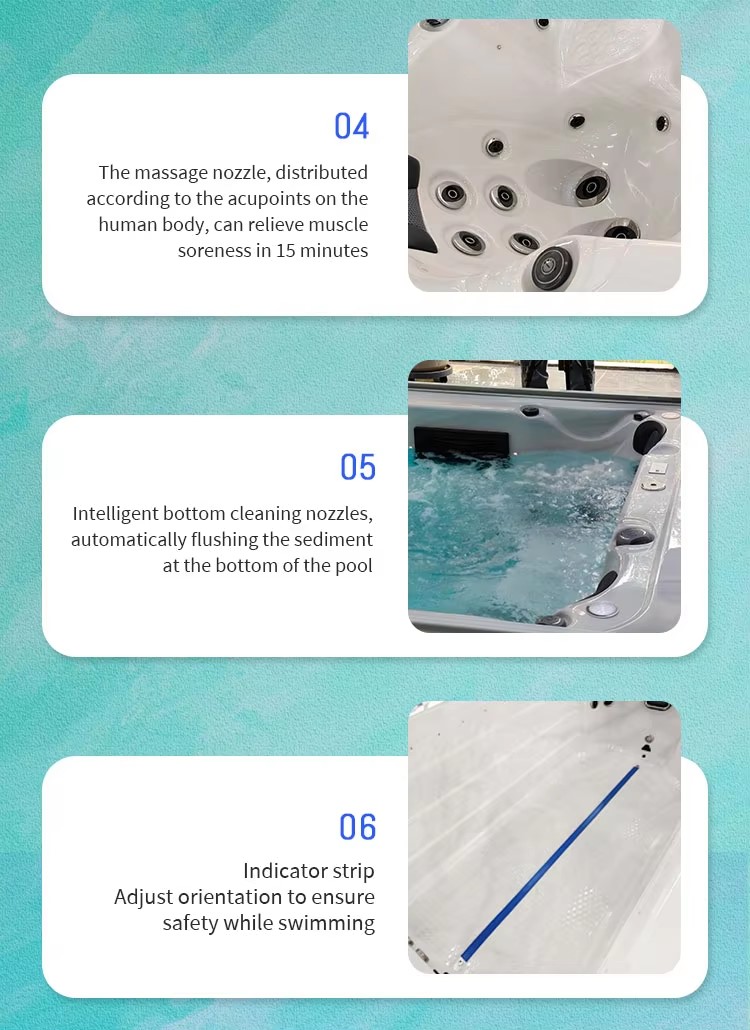 04

The massage nozzle, distributed according to the acupoints on the human body, can relieve muscle soreness in 15 minutes

05

Intelligent bottom cleaning nozzles, automatically flushing the sediment at the bottom of the pool

06

Indicator strip
Adjust orientation to ensure safety while swimming